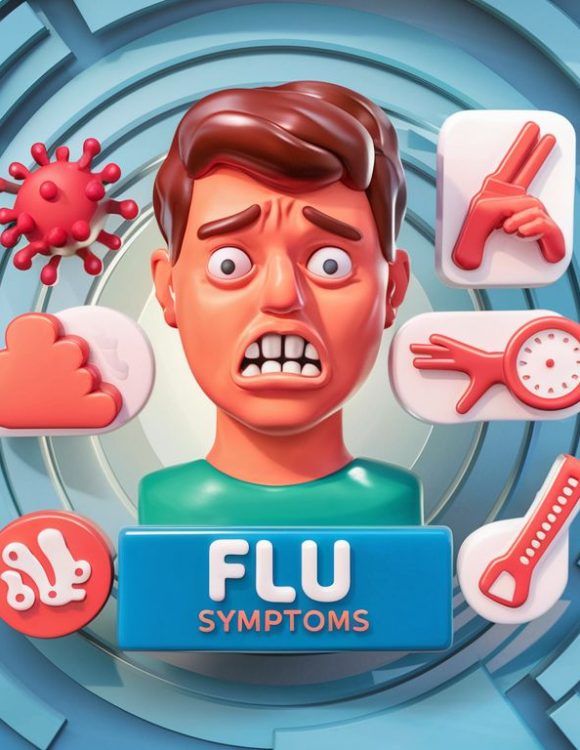 FLU
SYMPTOMS